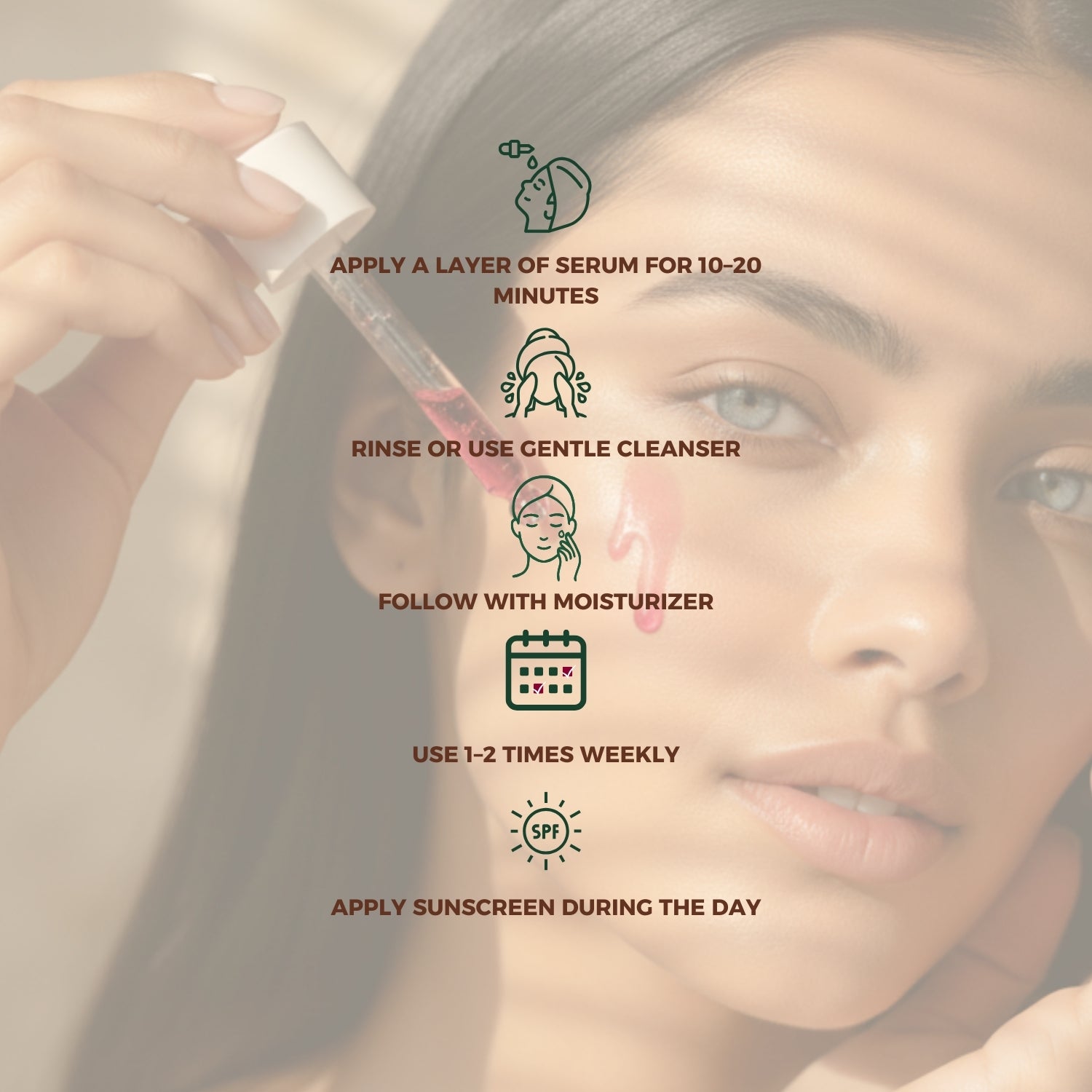 APPLY A LAYER OF SERUM FOR 10–20 MINUTES

RINSE OR USE GENTLE CLEANSER

FOLLOW WITH MOISTURIZER

USE 1–2 TIMES WEEKLY

SPF

APPLY SUNSCREEN DURING THE DAY