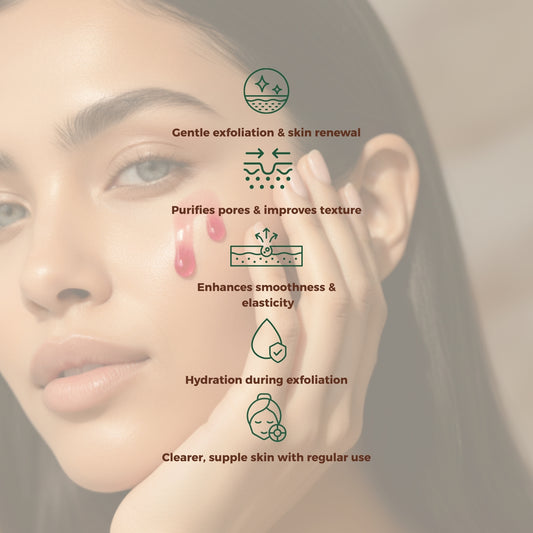 Gentle exfoliation & skin renewal

Purifies pores & improves texture

Enhances smoothness & elasticity

Hydration during exfoliation

Clearer, supple skin with regular use